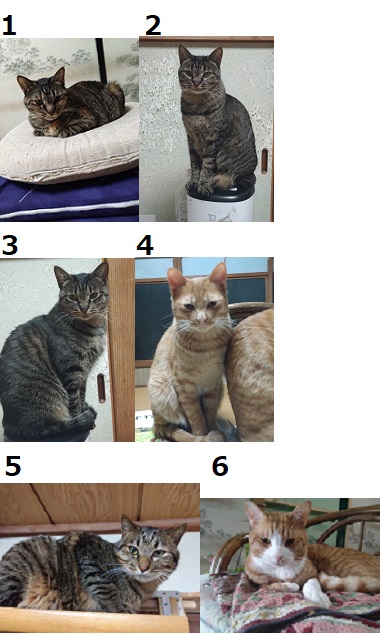 1
2
3
4
5
6